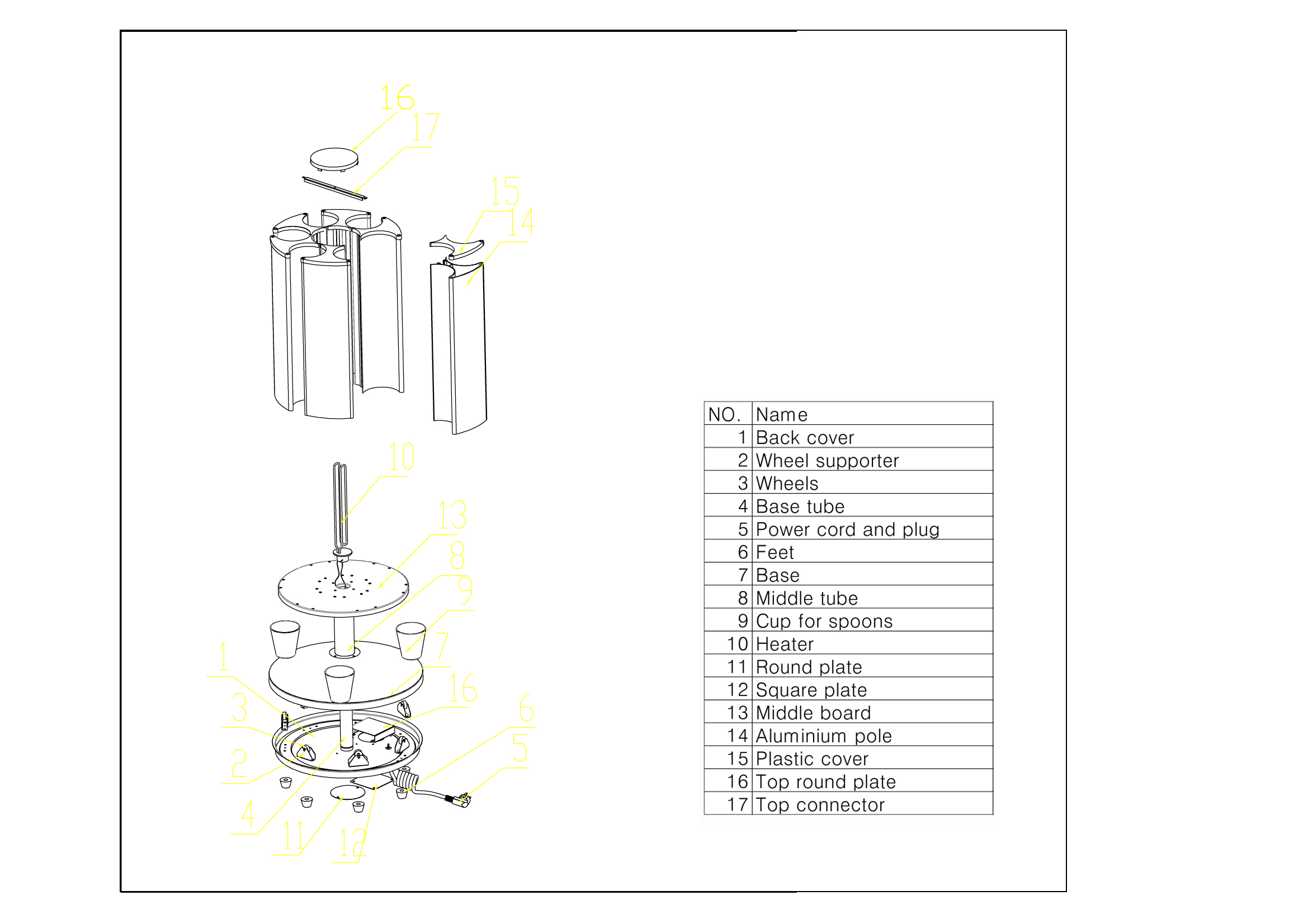 16
17
15
14
10
13
8
9
7
1
16
3
6
2
5
4
11
12

| NO. | Name |
|---|---|
| 1 | Back cover |
| 2 | Wheel supporter |
| 3 | Wheels |
| 4 | Base tube |
| 5 | Power cord and plug |
| 6 | Feet |
| 7 | Base |
| 8 | Middle tube |
| 9 | Cup for spoons |
| 10 | Heater |
| 11 | Round plate |
| 12 | Square plate |
| 13 | Middle board |
| 14 | Aluminium pole |
| 15 | Plastic cover |
| 16 | Top round plate |
| 17 | Top connector |